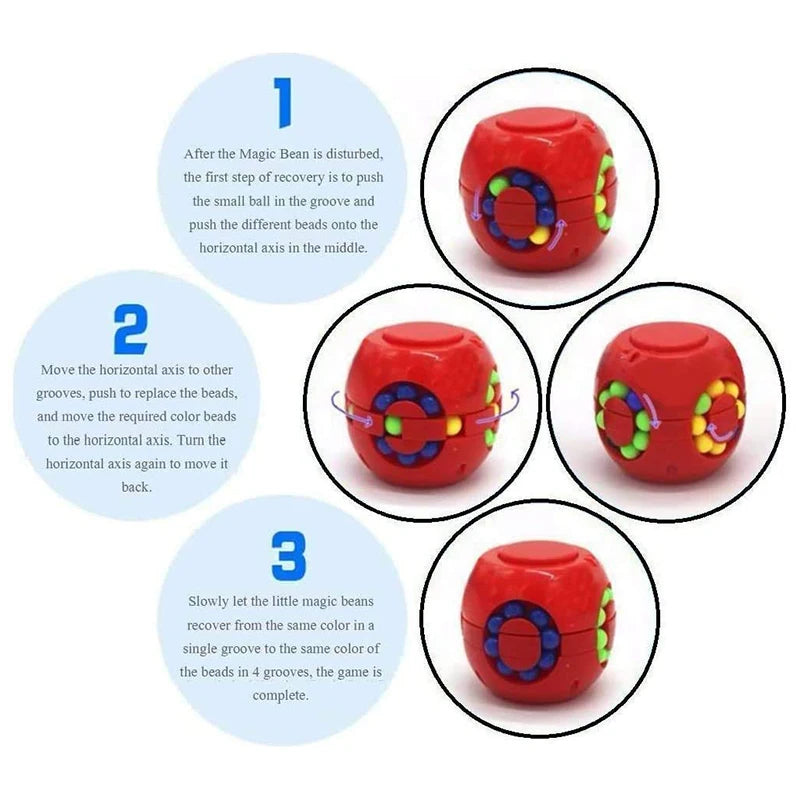 1

After the Magic Bean is disturbed, the first step of recovery is to push the small ball in the groove and push the different beads onto the horizontal axis in the middle.

2

Move the horizontal axis to other grooves, push to replace the beads, and move the required color beads to the horizontal axis. Turn the horizontal axis again to move it back.

3

Slowly let the little magic beans recover from the same color in a single groove to the same color of the beads in 4 grooves, the game is complete.